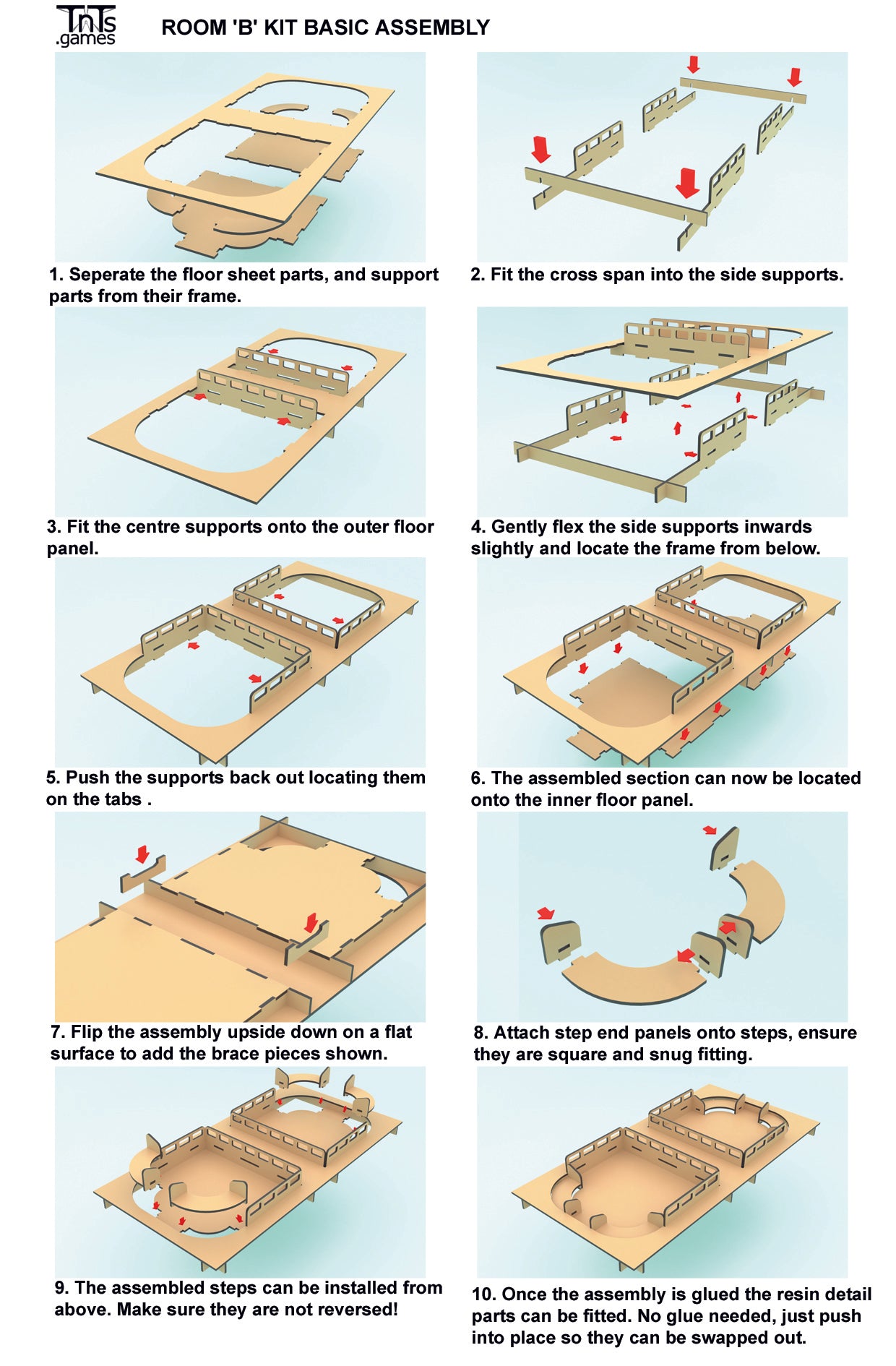 TnTs .games

ROOM 'B' KIT BASIC ASSEMBLY

1. Seperate the floor sheet parts, and support parts from their frame.

2. Fit the cross span into the side supports.

3. Fit the centre supports onto the outer floor panel.

4. Gently flex the side supports inwards slightly and locate the frame from below.

5. Push the supports back out locating them on the tabs .

6. The assembled section can now be located onto the inner floor panel.

7. Flip the assembly upside down on a flat surface to add the brace pieces shown.

8. Attach step end panels onto steps, ensure they are square and snug fitting.

9. The assembled steps can be installed from above. Make sure they are not reversed!

10. Once the assembly is glued the resin detail parts can be fitted. No glue needed, just push into place so they can be swapped out.