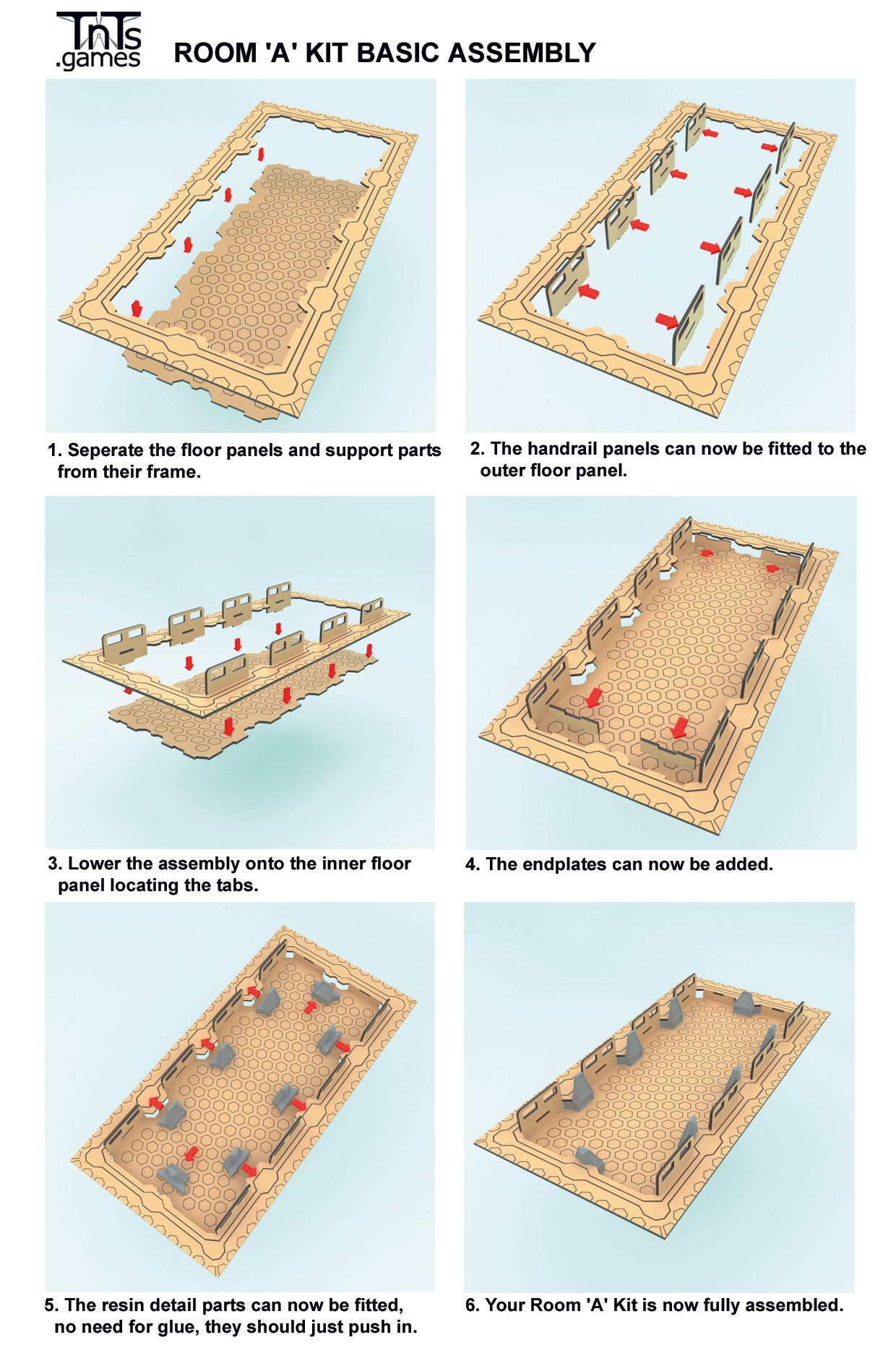 TnTs
.games

ROOM 'A' KIT BASIC ASSEMBLY

1. Seperate the floor panels and support parts from their frame.

2. The handrail panels can now be fitted to the outer floor panel.

3. Lower the assembly onto the inner floor panel locating the tabs.

4. The endplates can now be added.

5. The resin detail parts can now be fitted, no need for glue, they should just push in.

6. Your Room 'A' Kit is now fully assembled.